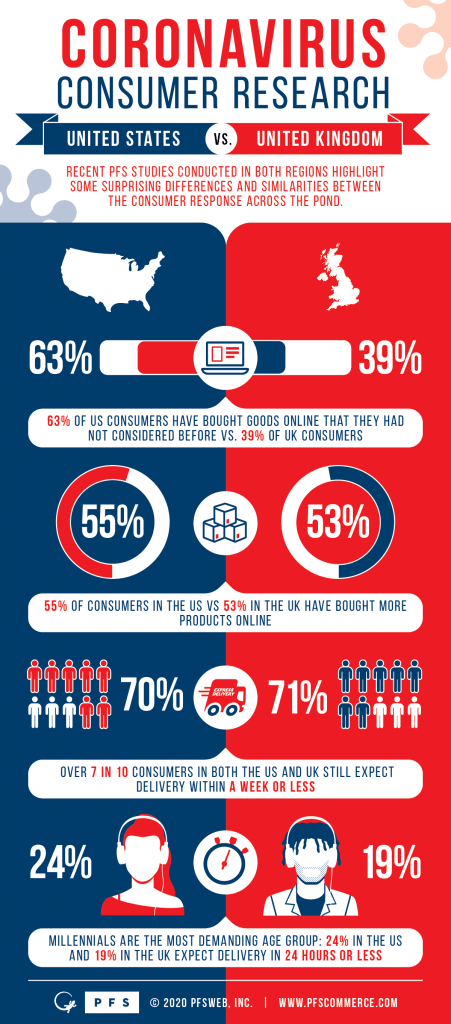 CORONAVIRUS
CONSUMER RESEARCH

UNITED STATES VS. UNITED KINGDOM

RECENT PFS STUDIES CONDUCTED IN BOTH REGIONS HIGHLIGHT SOME SURPRISING DIFFERENCES AND SIMILARITIES BETWEEN THE CONSUMER RESPONSE ACROSS THE POND.

63%

39%

63% OF US CONSUMERS HAVE BOUGHT GOODS ONLINE THAT THEY HAD NOT CONSIDERED BEFORE VS. 39% OF UK CONSUMERS

55%

53%

55% OF CONSUMERS IN THE US VS 53% IN THE UK HAVE BOUGHT MORE PRODUCTS ONLINE

70%

EXPRESS DELIVERY

71%

OVER 7 IN 10 CONSUMERS IN BOTH THE US AND UK STILL EXPECT DELIVERY WITHIN A WEEK OR LESS

24%

19%

MILLENNIALS ARE THE MOST DEMANDING AGE GROUP: 24% IN THE US AND 19% IN THE UK EXPECT DELIVERY IN 24 HOURS OR LESS

PFS © 2020 PFSWEB, INC. | WWW.PFSCOMMERCE.COM