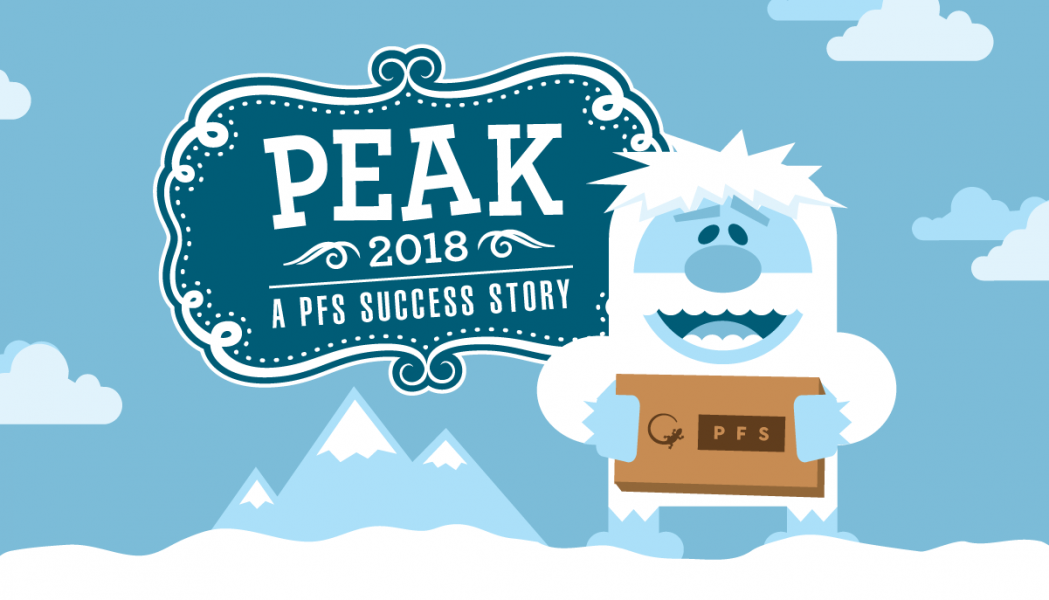 PEAK
2018
A PFS SUCCESS STORY

PFS