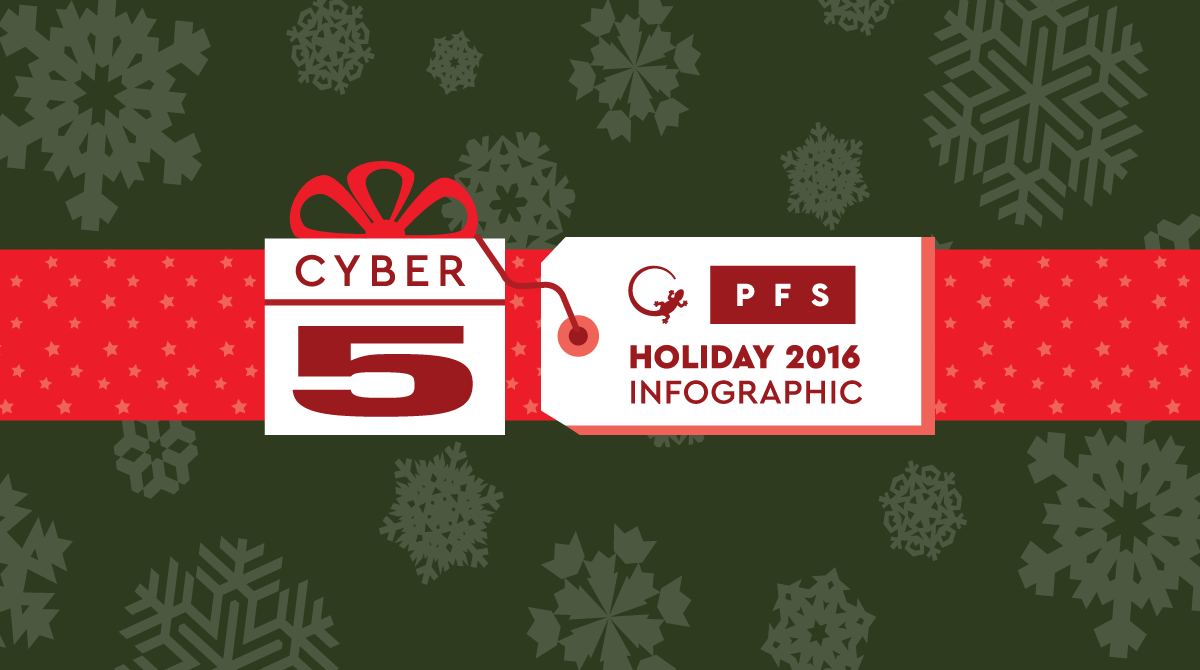 CYBER
5

PFS
HOLIDAY 2016
INFOGRAPHIC